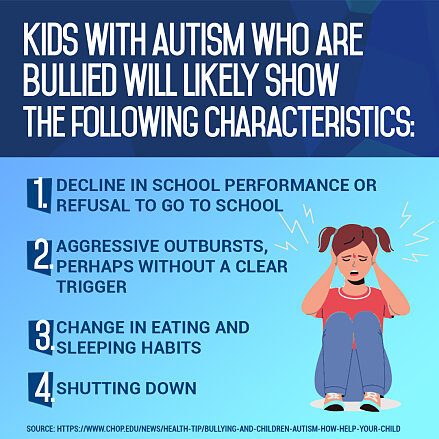 KIDS WITH AUTISM WHO ARE BULLIED WILL LIKELY SHOW THE FOLLOWING CHARACTERISTICS:

1. DECLINE IN SCHOOL PERFORMANCE OR REFUSAL TO GO TO SCHOOL

2. AGGRESSIVE OUTBURSTS, PERHAPS WITHOUT A CLEAR TRIGGER

3. CHANGE IN EATING AND SLEEPING HABITS

4. SHUTTING DOWN

SOURCE: HTTPS://WWW.CHOP.EDU/NEWS/HEALTH-TIP/BULLYING-AND-CHILDREN-AUTISM-HOW-HELP-YOUR-CHILD