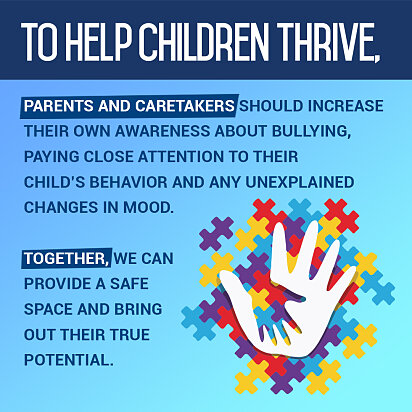 TO HELP CHILDREN THRIVE,

PARENTS AND CARETAKERS SHOULD INCREASE THEIR OWN AWARENESS ABOUT BULLYING, PAYING CLOSE ATTENTION TO THEIR CHILD'S BEHAVIOR AND ANY UNEXPLAINED CHANGES IN MOOD.

TOGETHER, WE CAN PROVIDE A SAFE SPACE AND BRING OUT THEIR TRUE POTENTIAL.