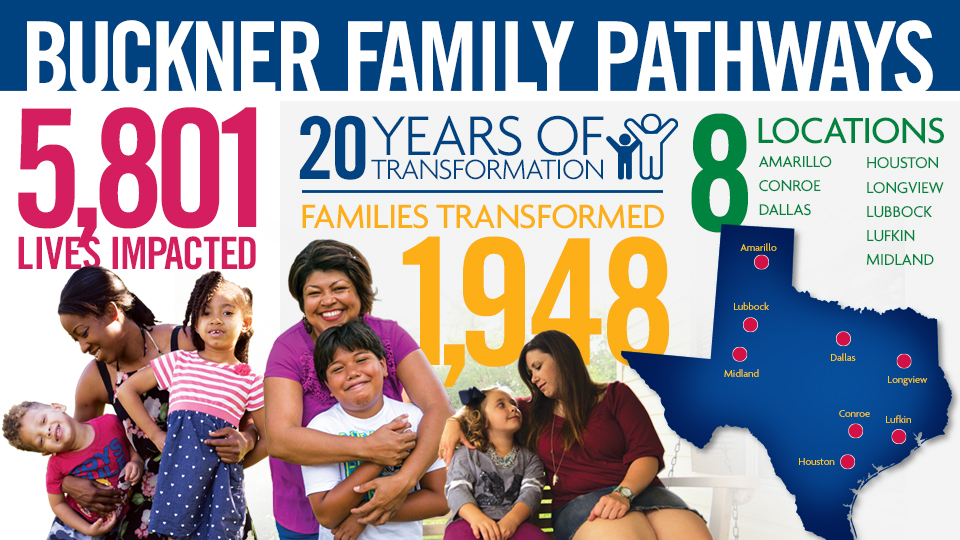 BUCKNER FAMILY PATHWAYS

5,801
LIVES IMPACTED

20 YEARS OF TRANSFORMATION

FAMILIES TRANSFORMED
1,948

8 LOCATIONS
AMARILLO
CONROE
DALLAS
HOUSTON
LONGVIEW
LUBBOCK
LUFKIN
MIDLAND

Amarillo
Lubbock
Midland
Dallas
Longview
Conroe
Lufkin
Houston